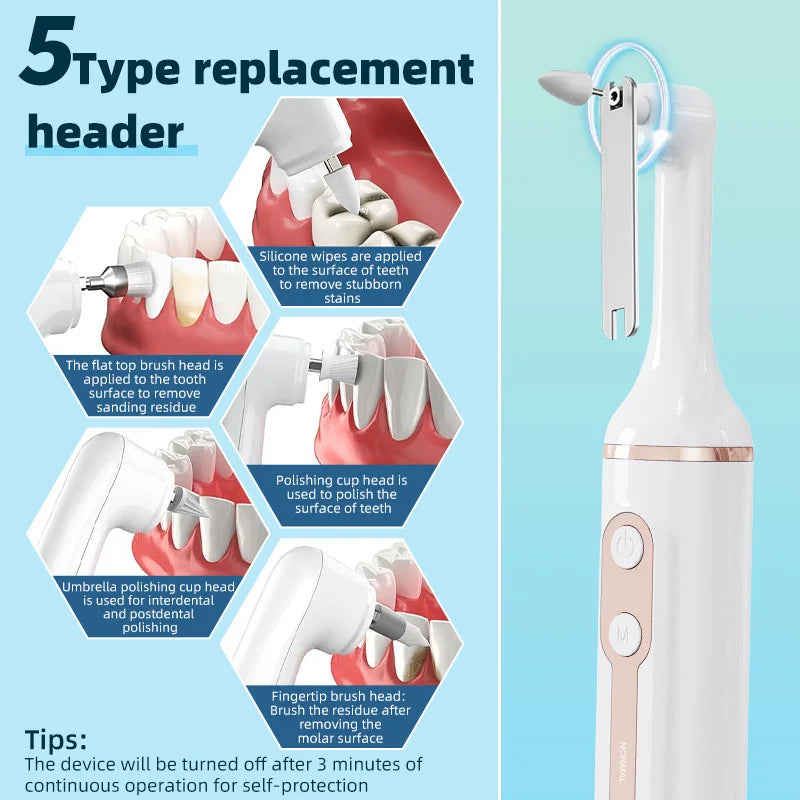 5Type replacement header

Silicone wipes are applied to the surface of teeth to remove stubborn stains

The flat top brush head is applied to the tooth surface to remove sanding residue

Polishing cup head is used to polish the surface of teeth

Umbrella polishing cup head is used for interdental and postdental polishing

Fingertip brush head: Brush the residue after removing the molar surface

Tips:
The device will be turned off after 3 minutes of continuous operation for self-protection

M

NORMAL